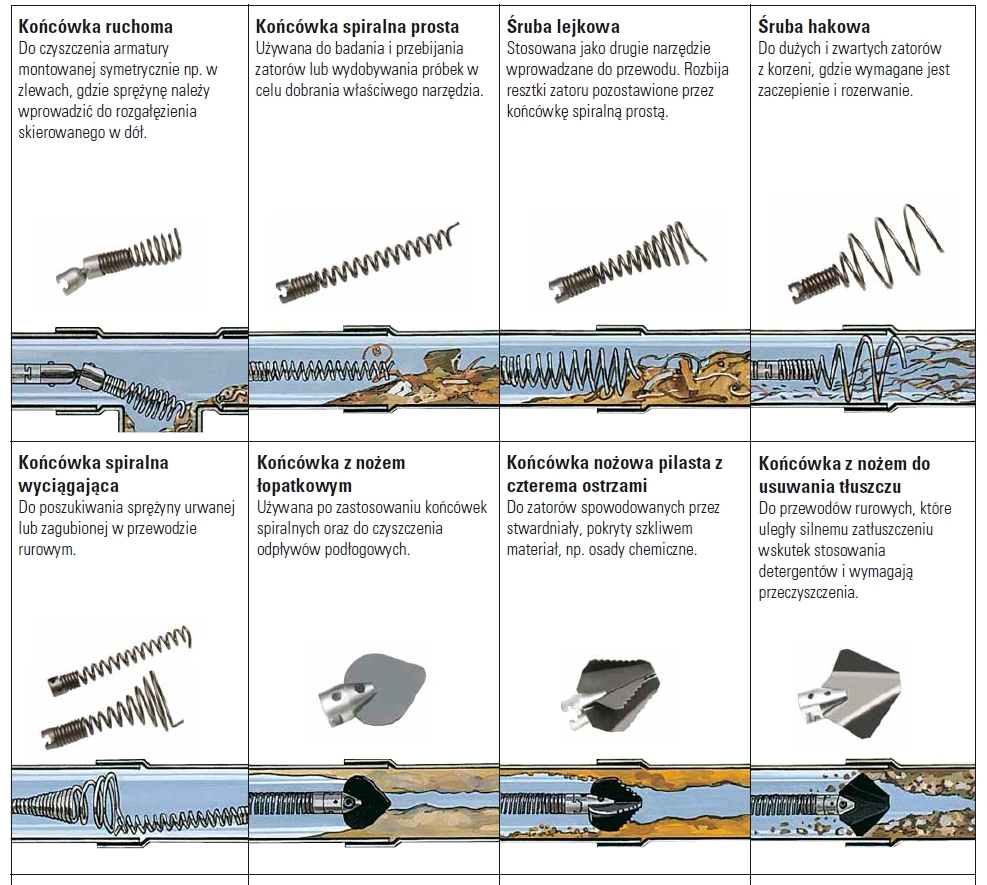 **Końcówka ruchoma**
Do czyszczenia armatury montowanej symetrycznie np. w zlewach, gdzie sprężynę należy wprowadzić do rozgałęzienia skierowanego w dół.

**Końcówka spiralna prosta**
Używana do badania i przebijania zatorów lub wydobywania próbek w celu dobrania właściwego narzędzia.

**Śruba lejkowa**
Stosowana jako drugie narzędzie wprowadzane do przewodu. Rozbija resztki zatoru pozostawione przez końcówkę spiralną prostą.

**Śruba hakowa**
Do dużych i zwartych zatorów z korzeni, gdzie wymagane jest zaczepienie i rozerwanie.

**Końcówka spiralna wyciągająca**
Do poszukiwania sprężyny urwanej lub zagubionej w przewodzie rurowym.

**Końcówka z nożem łopatkowym**
Używana po zastosowaniu końcówek spiralnych oraz do czyszczenia odpływów podłogowych.

**Końcówka nożowa pilasta z czterema ostrzami**
Do zatorów spowodowanych przez stwardniały, pokryty szkliwem materiał, np. osady chemiczne.

**Końcówka z nożem do usuwania tłuszczu**
Do przewodów rurowych, które uległy silnemu zatłuszczeniu wskutek stosowania detergentów i wymagają przeczyszczenia.